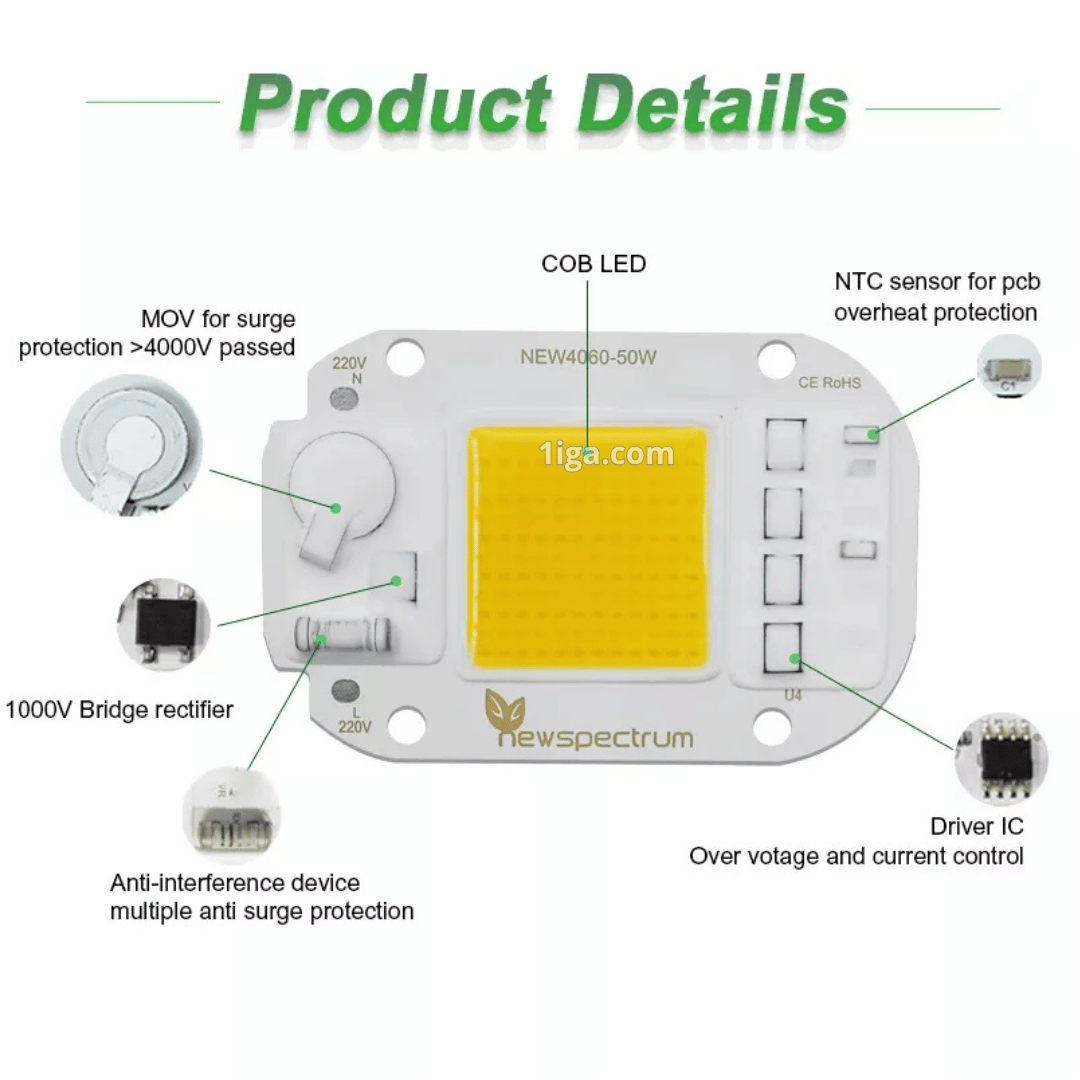 Product Details

COB LED

NTC sensor for pcb overheat protection

MOV for surge protection >4000V passed

220V
N

NEW4060-50W

CE RoHS

C1

1iga.com

1000V Bridge rectifier

L
220V

newspectrum

U4

Driver IC
Over votage and current control

Anti-interference device multiple anti surge protection